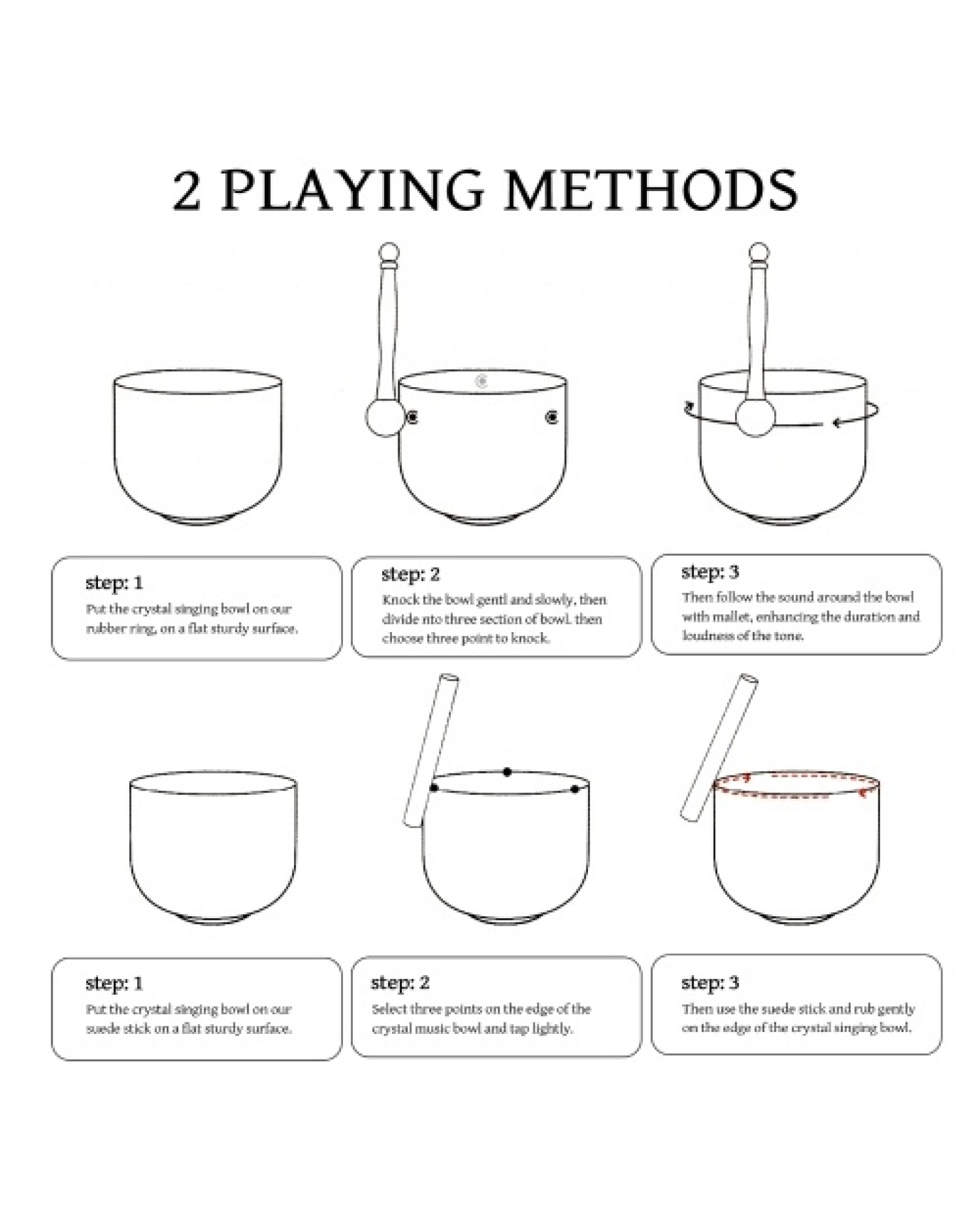 2 PLAYING METHODS

step: 1
Put the crystal singing bowl on our rubber ring, on a flat sturdy surface.

step: 2
Knock the bowl gentl and slowly, then divide nto three section of bowl. then choose three point to knock.

step: 3
Then follow the sound around the bowl with mallet, enhancing the duration and loudness of the tone.

step: 1
Put the crystal singing bowl on our suede stick on a flat sturdy surface.

step: 2
Select three points on the edge of the crystal music bowl and tap lightly.

step: 3
Then use the suede stick and rub gently on the edge of the crystal singing bowl.