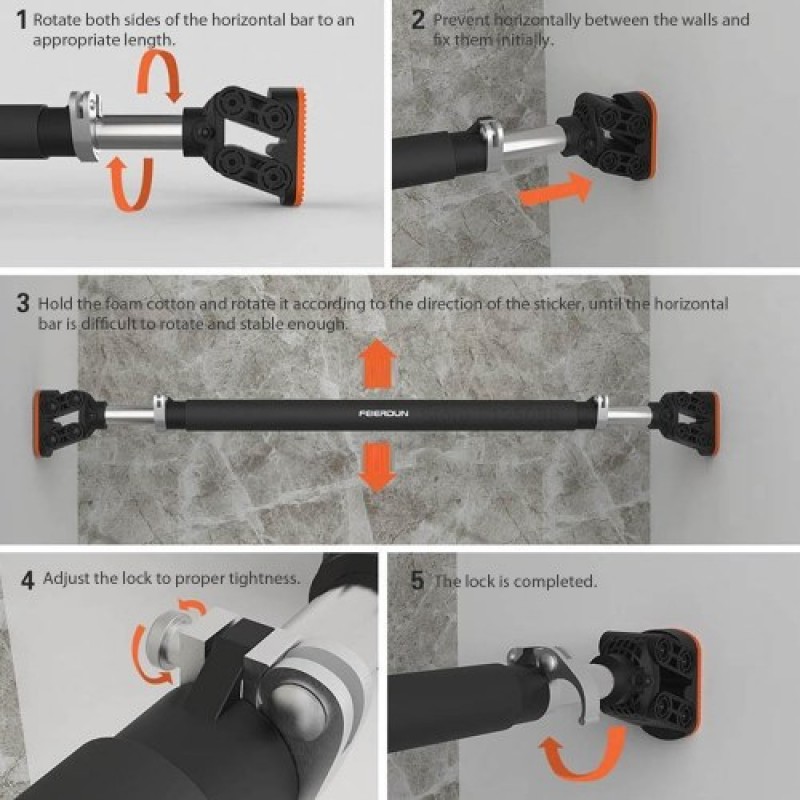 1 Rotate both sides of the horizontal bar to an appropriate length.

2 Prevent horizontally between the walls and fix them initially.

3 Hold the foam cotton and rotate it according to the direction of the sticker, until the horizontal bar is difficult to rotate and stable enough.

FEIERDUN

4 Adjust the lock to proper tightness.

5 The lock is completed.