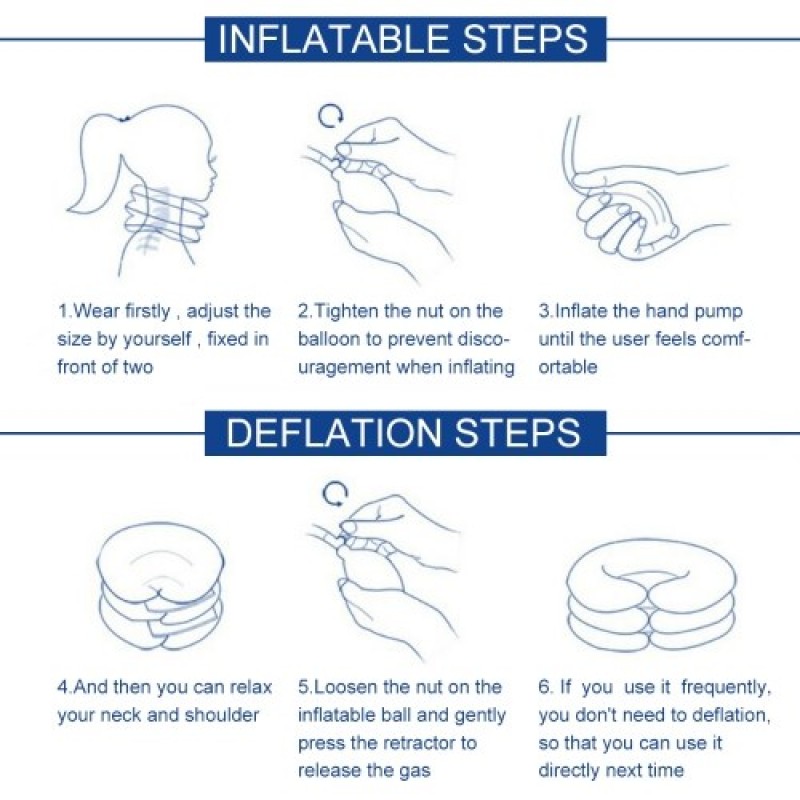 INFLATABLE STEPS

1.Wear firstly , adjust the size by yourself , fixed in front of two

2.Tighten the nut on the balloon to prevent discouragement when inflating

3.Inflate the hand pump until the user feels comfortable

DEFLATION STEPS

4.And then you can relax your neck and shoulder

5.Loosen the nut on the inflatable ball and gently press the retractor to release the gas

6. If you use it frequently, you don't need to deflation, so that you can use it directly next time