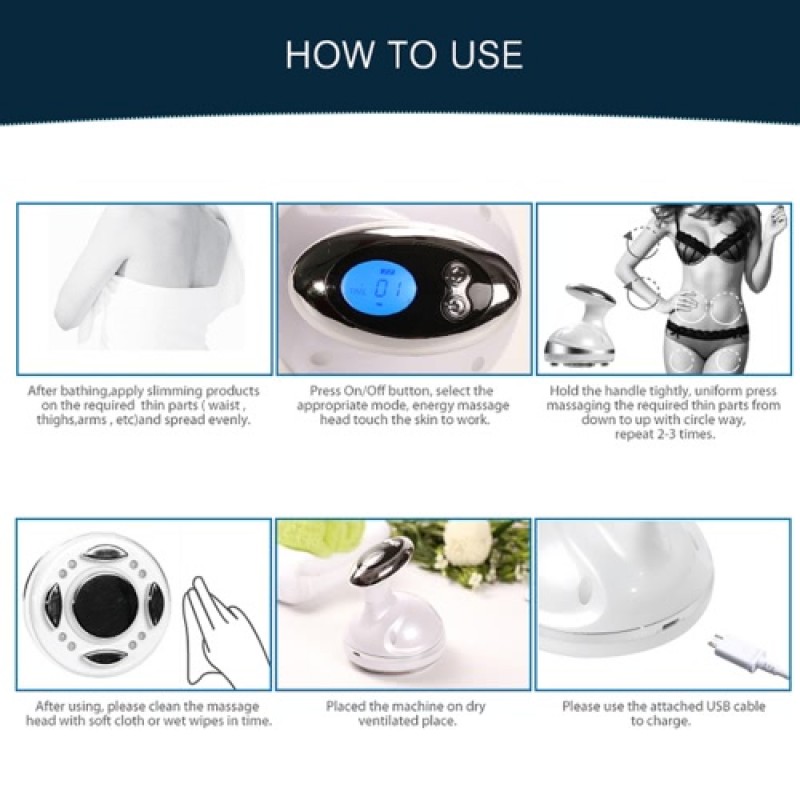 HOW TO USE

01

After bathing,apply slimming products on the required thin parts ( waist , thighs,arms , etc)and spread evenly.

Press On/Off button, select the appropriate mode, energy massage head touch the skin to work.

Hold the handle tightly, uniform press massaging the required thin parts from down to up with circle way, repeat 2-3 times.

After using, please clean the massage head with soft cloth or wet wipes in time.

Placed the machine on dry ventilated place.

Please use the attached USB cable to charge.