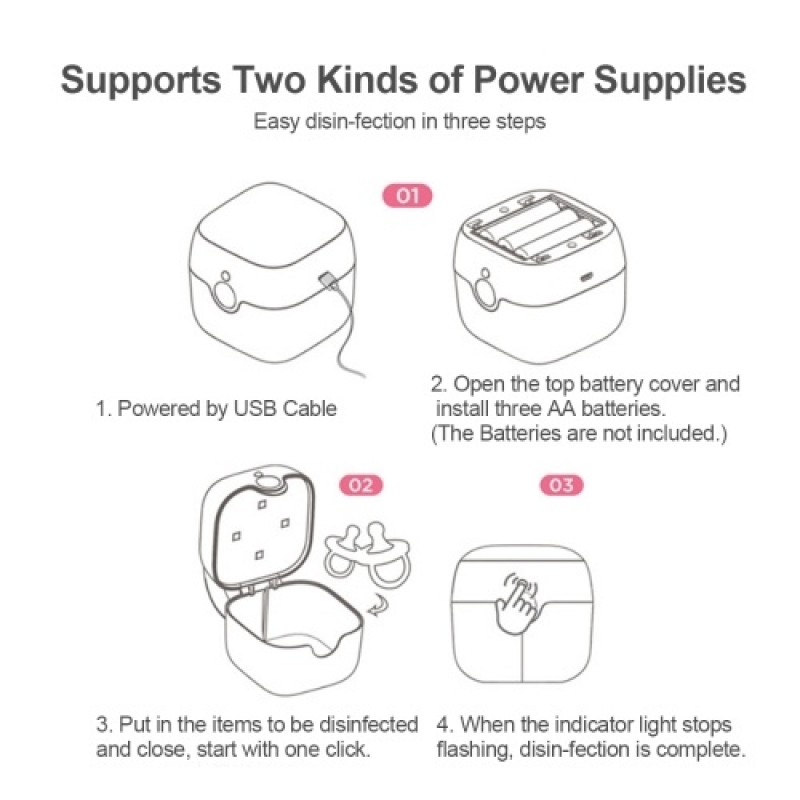 Supports Two Kinds of Power Supplies

Easy disin-fection in three steps

01

1. Powered by USB Cable

2. Open the top battery cover and install three AA batteries. (The Batteries are not included.)

02

03

3. Put in the items to be disinfected and close, start with one click.

4. When the indicator light stops flashing, disin-fection is complete.