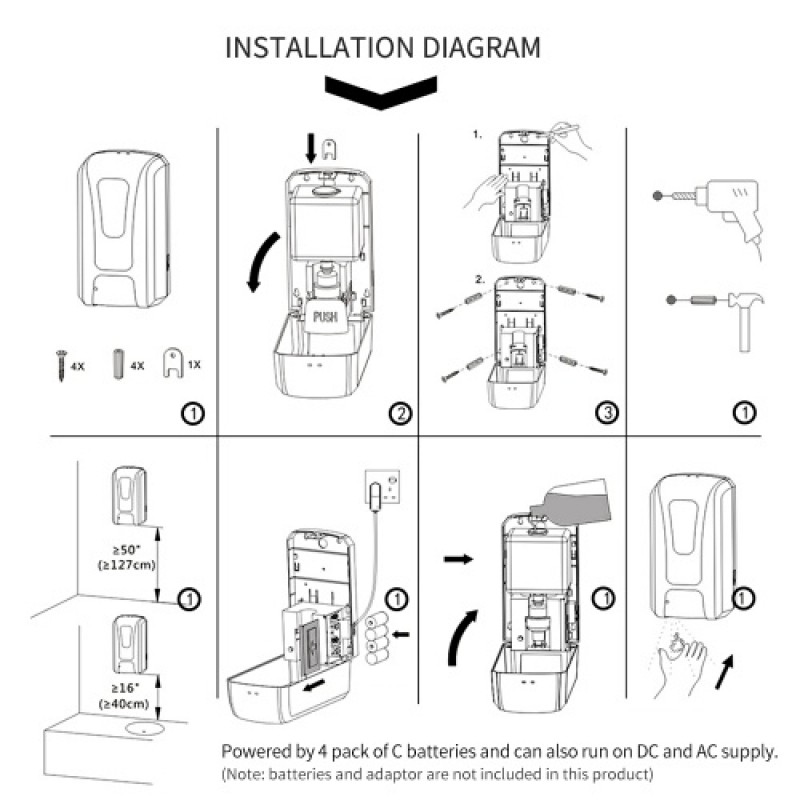 INSTALLATION DIAGRAM

4X 4X 1X

①

PUSH

②

1.

2.

③

①

≥50"
(≥127cm)

①

≥16"
(≥40cm)

①

①

①

Powered by 4 pack of C batteries and can also run on DC and AC supply.
(Note: batteries and adaptor are not included in this product)